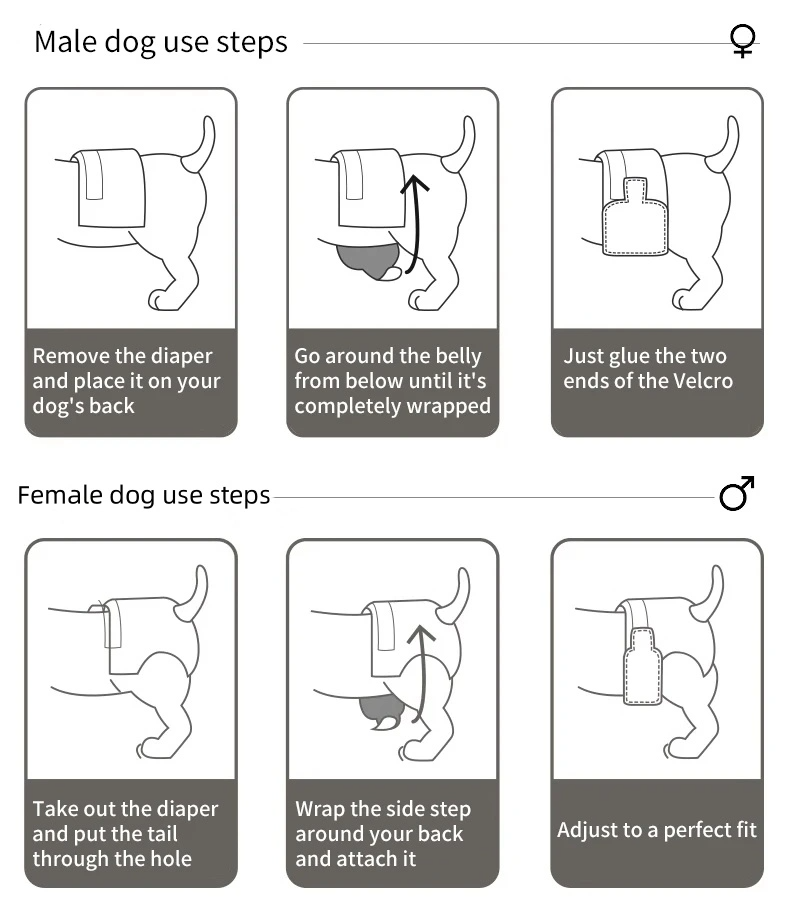 Male dog use steps ♀

Remove the diaper and place it on your dog's back

Go around the belly from below until it's completely wrapped

Just glue the two ends of the Velcro

Female dog use steps ♂

Take out the diaper and put the tail through the hole

Wrap the side step around your back and attach it

Adjust to a perfect fit